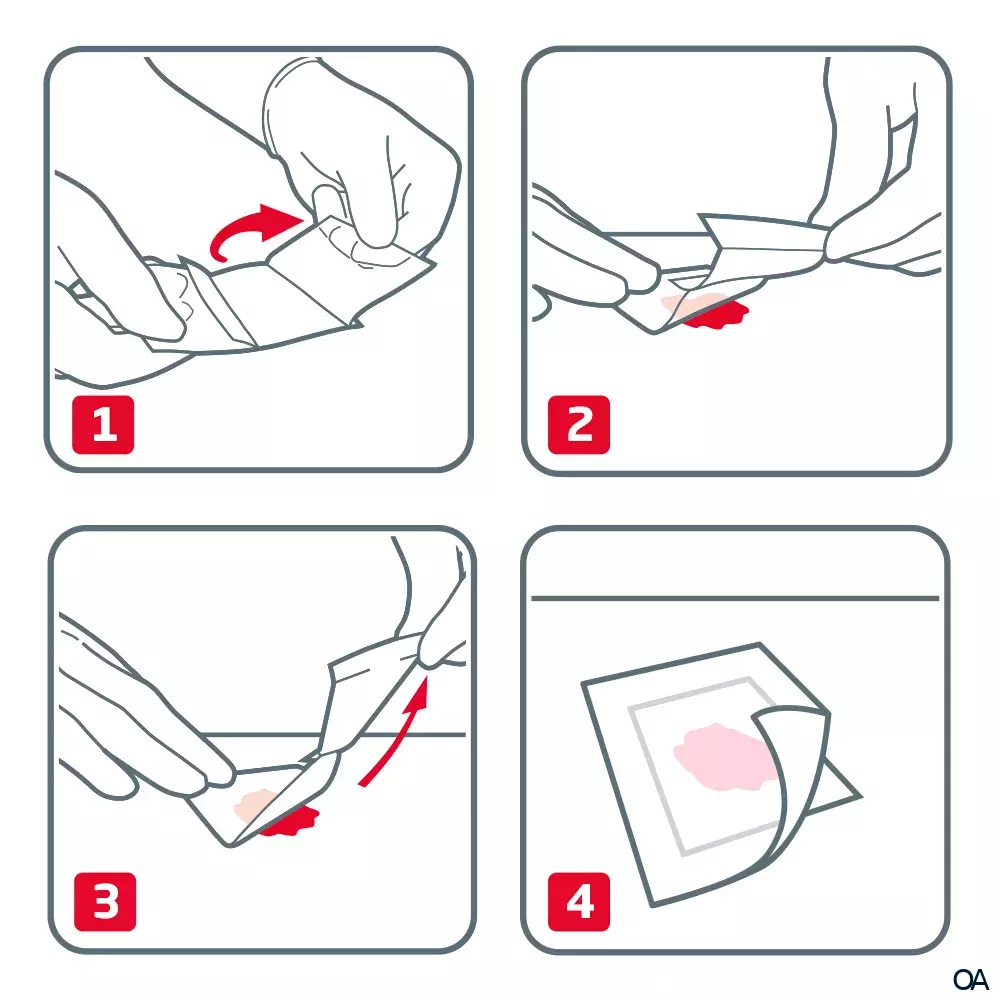 1

2

3

4

OA