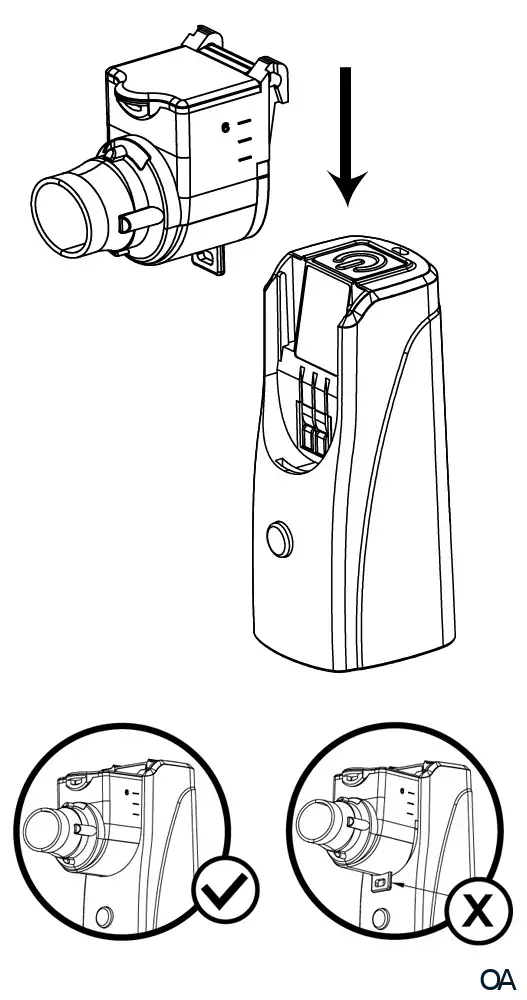 6

X

OA