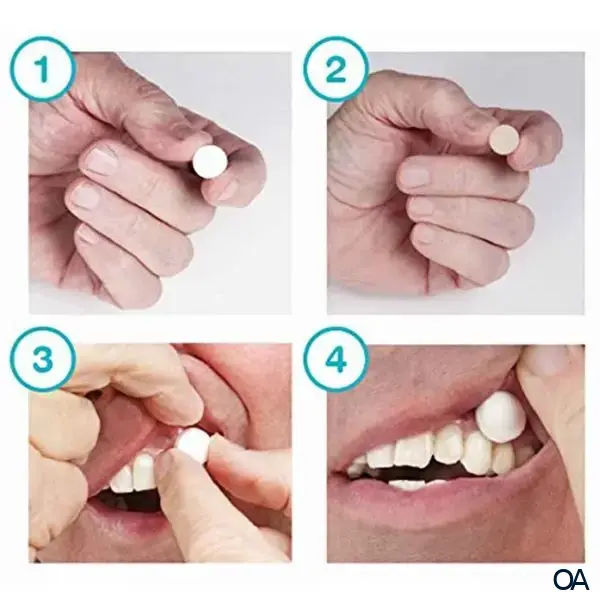 1
2
3
4
OA