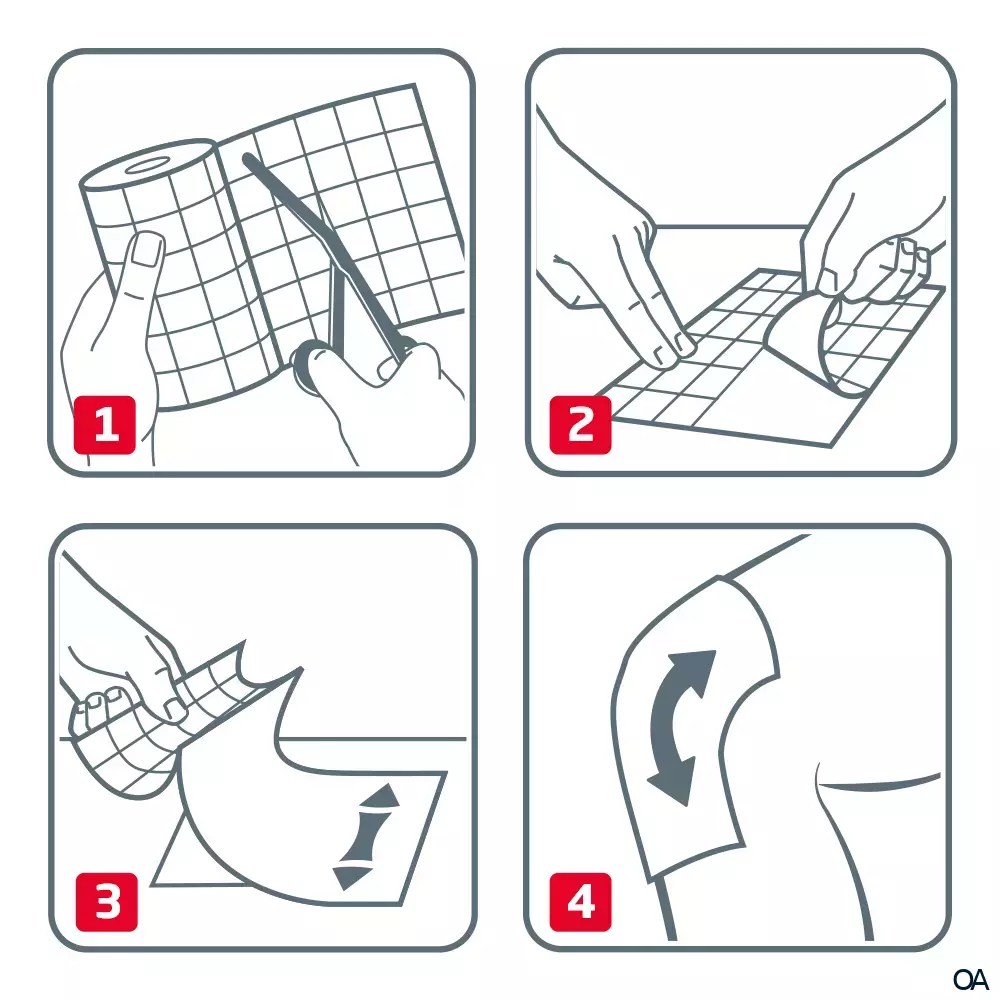 1

2

3

4

OA