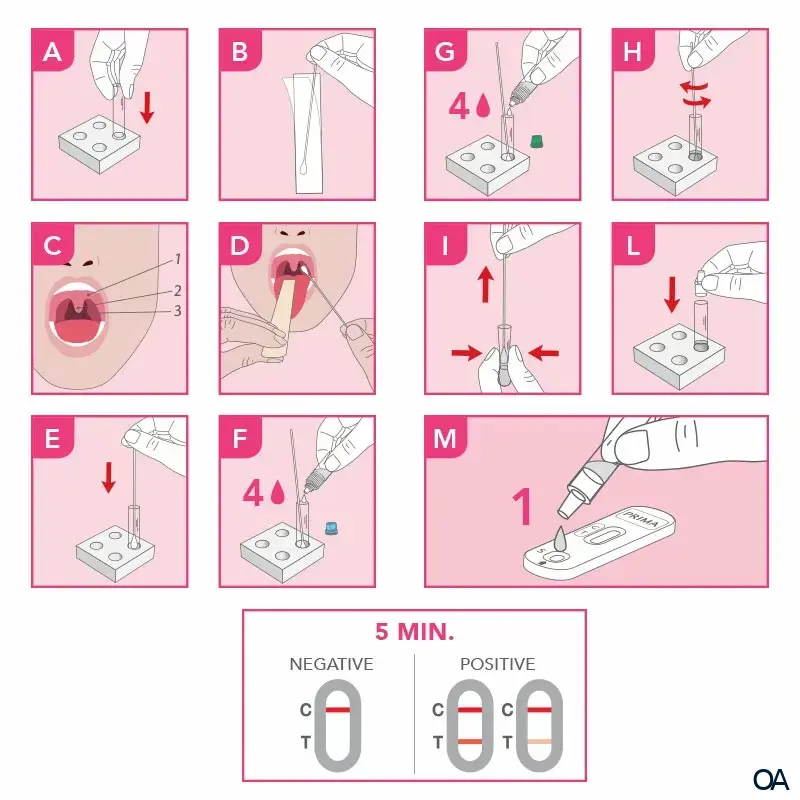 A

B

G

4

H

C

1
2
3

D

I

L

E

F

4

M

1

PRIMA

S

5 MIN.

NEGATIVE

C
T

POSITIVE

C
T

C
T

OA