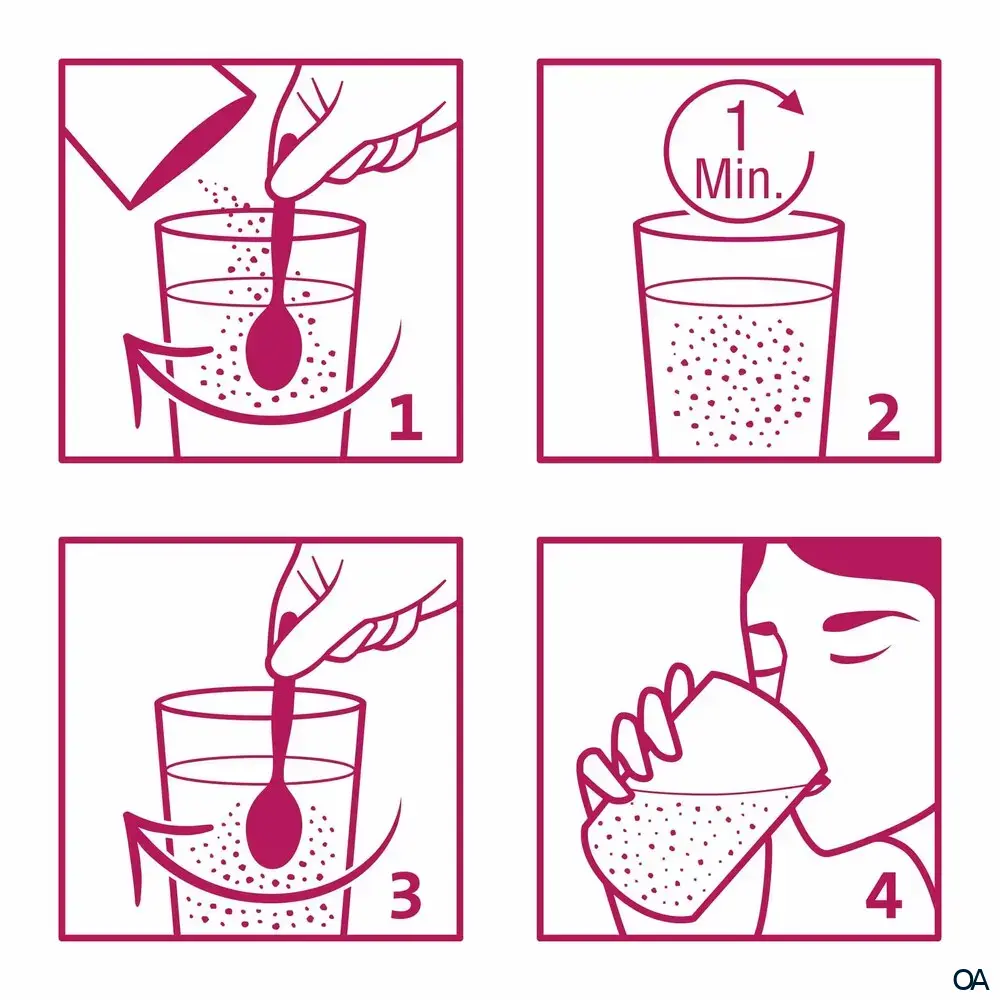 1

1
Min.

2

3

4

OA