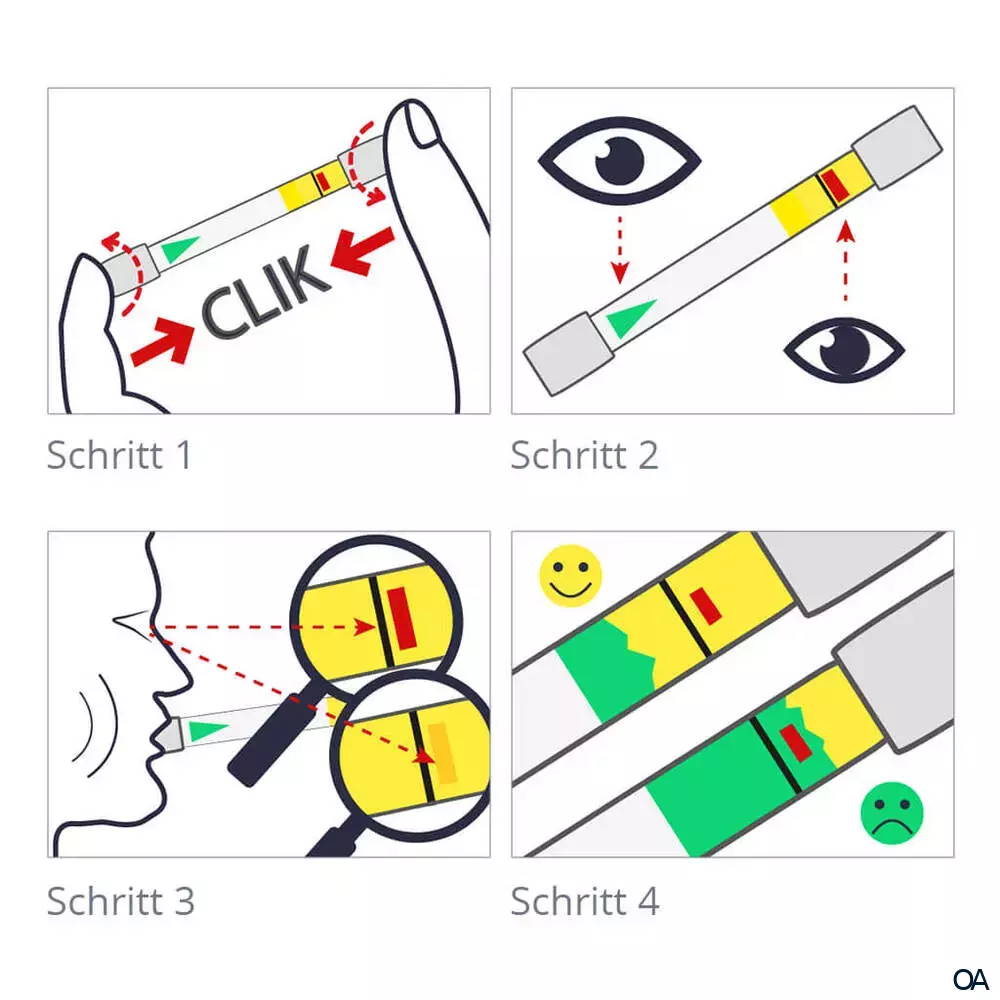 CLIK

Schritt 1

Schritt 2

Schritt 3

Schritt 4

OA